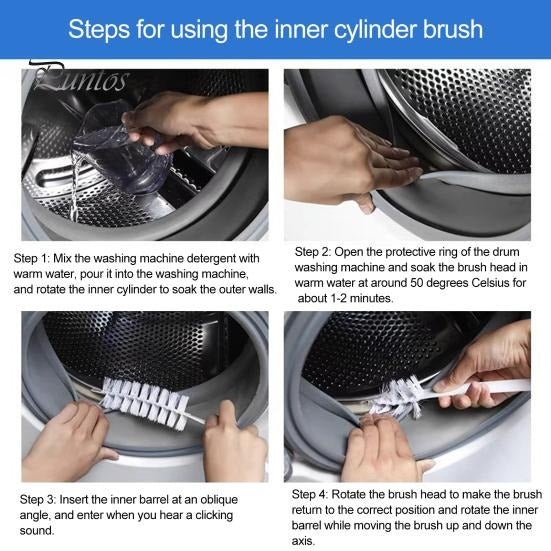 Steps for using the inner cylinder brush

Puntos

Step 1: Mix the washing machine detergent with warm water, pour it into the washing machine, and rotate the inner cylinder to soak the outer walls.

Step 2: Open the protective ring of the drum washing machine and soak the brush head in warm water at around 50 degrees Celsius for about 1-2 minutes.

Step 3: Insert the inner barrel at an oblique angle, and enter when you hear a clicking sound.

Step 4: Rotate the brush head to make the brush return to the correct position and rotate the inner barrel while moving the brush up and down the axis.