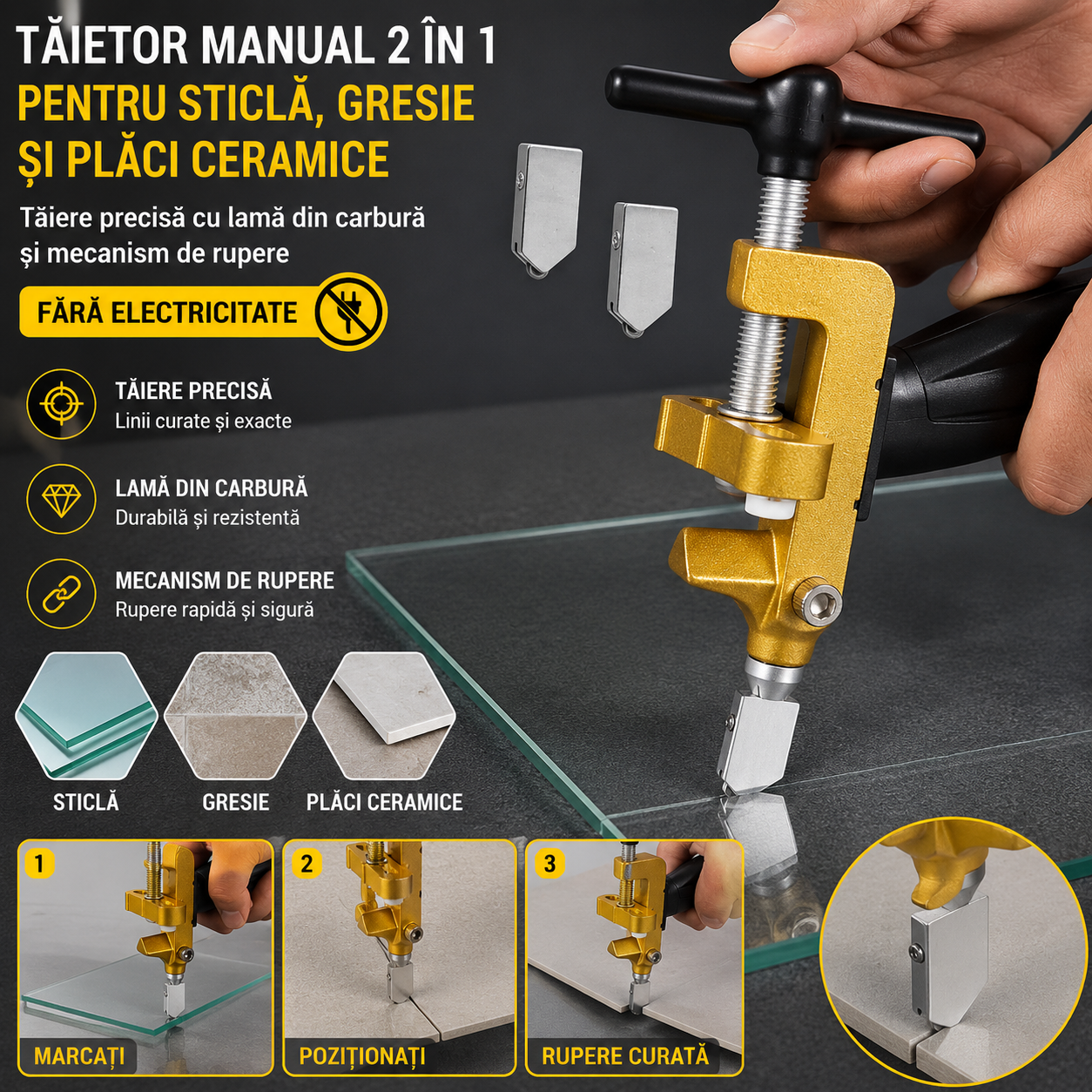 TĂIETOR MANUAL 2 ÎN 1
PENTRU STICLĂ, GRESIE
ȘI PLĂCI CERAMICE

Tăiere precisă cu lamă din carbură și mecanism de rupere

FĂRĂ ELECTRICITATE

TĂIERE PRECISĂ
Linii curate și exacte

LAMĂ DIN CARBURĂ
Durabilă și rezistentă

MECANISM DE RUPERE
Rupere rapidă și sigură

STICLĂ
GRESIE
PLĂCI CERAMICE

1
MARCAȚI

2
POZIȚIONAȚI

3
RUPERE CURATĂ